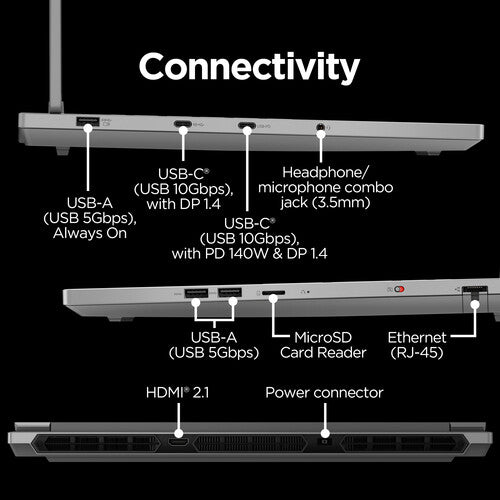 Connectivity

USB-A (USB 5Gbps), Always On

USB-C® (USB 10Gbps), with DP 1.4

USB-C® (USB 10Gbps), with PD 140W & DP 1.4

Headphone/ microphone combo jack (3.5mm)

USB-A (USB 5Gbps)

MicroSD Card Reader

Ethernet (RJ-45)

HDMI® 2.1

Power connector